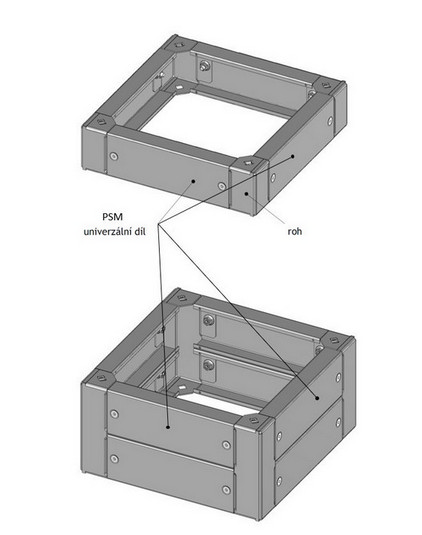 PSM
univerzální díl

roh