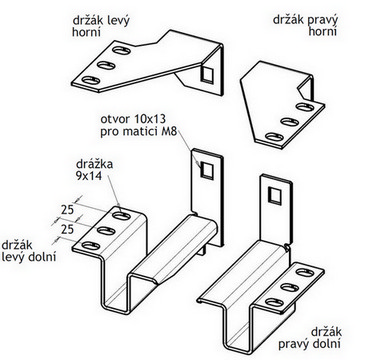 držák levý horní

držák pravý horní

otvor 10x13 pro matici M8

drážka 9x14

25

25

držák levý dolní

držák pravý dolní