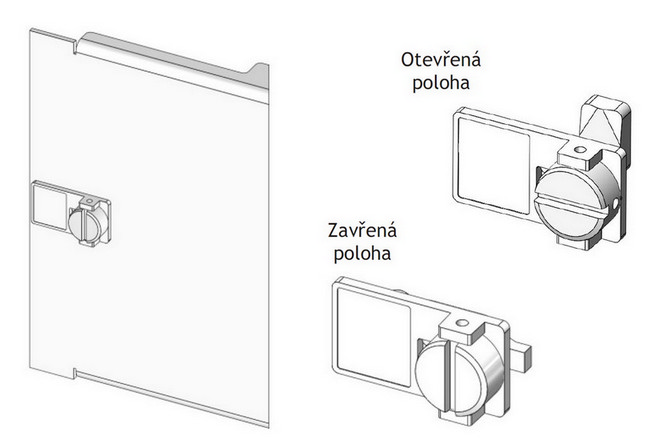 Otevřená poloha

Zavřená poloha